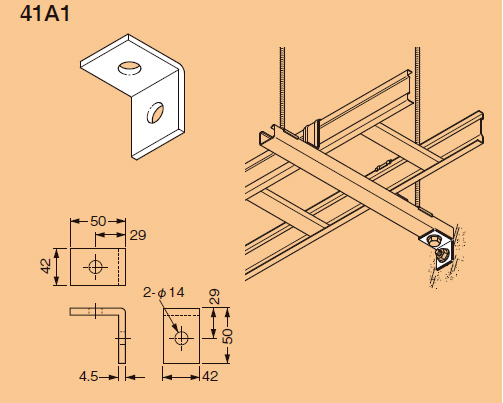 41A1

50

29

42

2-$\phi$14

29

50

4.5

42