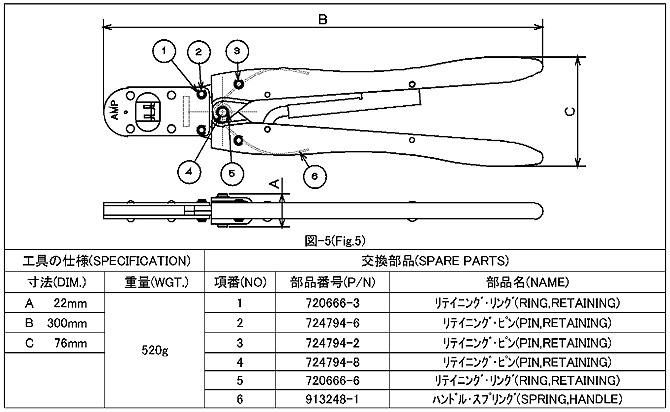 B

1 2 3

AMP

C

4 5 6

A

図-5(Fig.5)

| 工具の仕様(SPECIFICATION) | | 交換部品(SPARE PARTS) | | |
|---|---|---|---|---|
| 寸法(DIM.) | 重量(WGT.) | 項番(NO) | 部品番号(P/N) | 部品名(NAME) |
| A 22mm | 520g | 1 | 720666-3 | ﾘﾃｲﾆﾝｸﾞ･ﾘﾝｸﾞ(RING,RETAINING) |
| B 300mm | | 2 | 724794-6 | ﾘﾃｲﾆﾝｸﾞ･ﾋﾟﾝ(PIN,RETAINING) |
| C 76mm | | 3 | 724794-2 | ﾘﾃｲﾆﾝｸﾞ･ﾋﾟﾝ(PIN,RETAINING) |
| | | 4 | 724794-8 | ﾘﾃｲﾆﾝｸﾞ･ﾋﾟﾝ(PIN,RETAINING) |
| | | 5 | 720666-6 | ﾘﾃｲﾆﾝｸﾞ･ﾘﾝｸﾞ(RING,RETAINING) |
| | | 6 | 913248-1 | ﾊﾝﾄﾞﾙ･ｽﾌﾟﾘﾝｸﾞ(SPRING,HANDLE) |