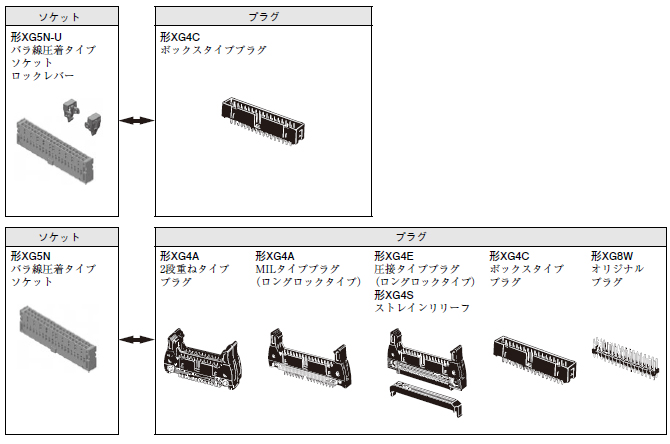 ソケット

形XG5N-U
バラ線圧着タイプ
ソケット
ロックレバー

プラグ

形XG4C
ボックスタイププラグ

ソケット

形XG5N
バラ線圧着タイプ
ソケット

プラグ

形XG4A
2段重ねタイプ
プラグ

形XG4A
MILタイププラグ
(ロングロックタイプ)

形XG4E
圧接タイププラグ
(ロングロックタイプ)
形XG4S
ストレインリリーフ

形XG4C
ボックスタイプ
プラグ

形XG8W
オリジナル
プラグ