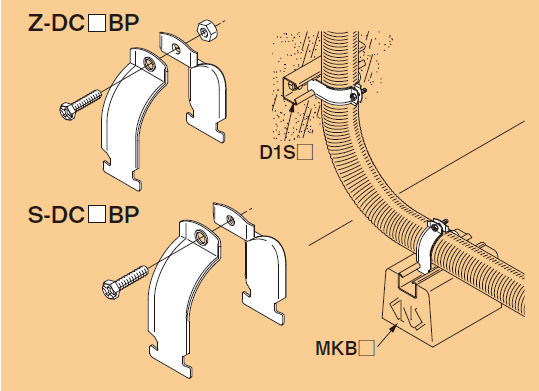 Z-DC□BP

D1S□

S-DC□BP

MKB□