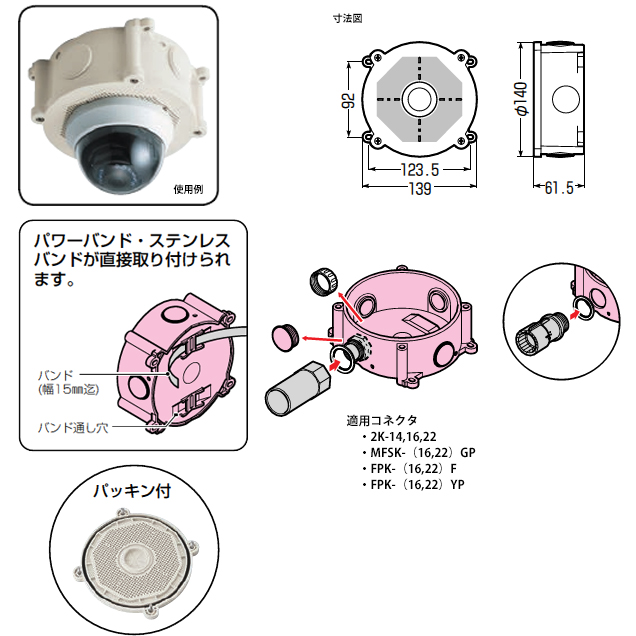 使用例

寸法図

92

123.5

139

$\phi$140

61.5

パワーバンド・ステンレスバンドが直接取り付けられます。

バンド
(幅15㎜迄)

バンド通し穴

適用コネクタ
・2K-14,16,22
・MFSK-（16,22）GP
・FPK-（16,22）F
・FPK-（16,22）YP

パッキン付