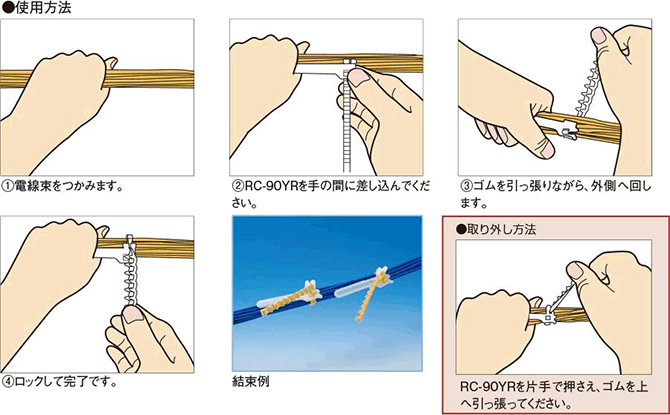 ●使用方法

①電線束をつかみます。

②RC-90YRを手の間に差し込んでください。

③ゴムを引っ張りながら、外側へ回します。

④ロックして完了です。

結束例

●取り外し方法

RC-90YRを片手で押さえ、ゴムを上へ引っ張ってください。