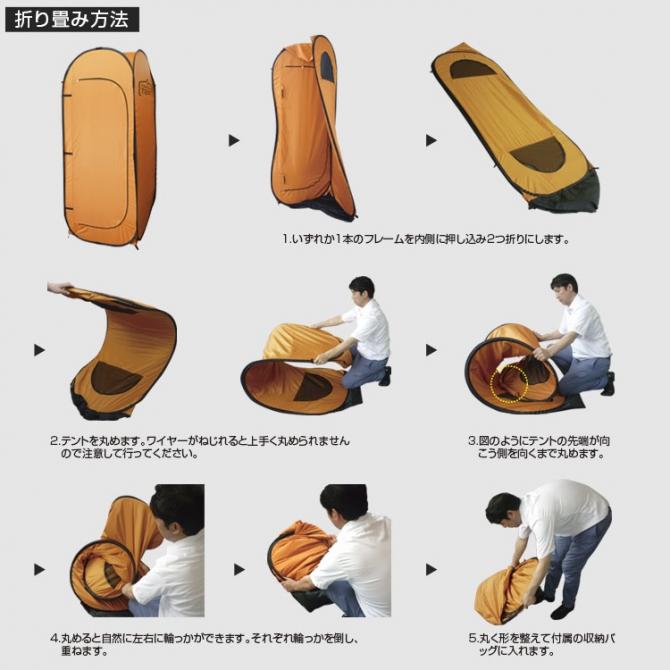 折り畳み方法

1.いずれか1本のフレームを内側に押し込み2つ折りにします。

2.テントを丸めます。ワイヤーがねじれると上手く丸められませんので注意して行ってください。

3.図のようにテントの先端が向こう側を向くまで丸めます。

4.丸めると自然に左右に輪っかができます。それぞれ輪っかを倒し、重ねます。

5.丸く形を整えて付属の収納バッグに入れます。