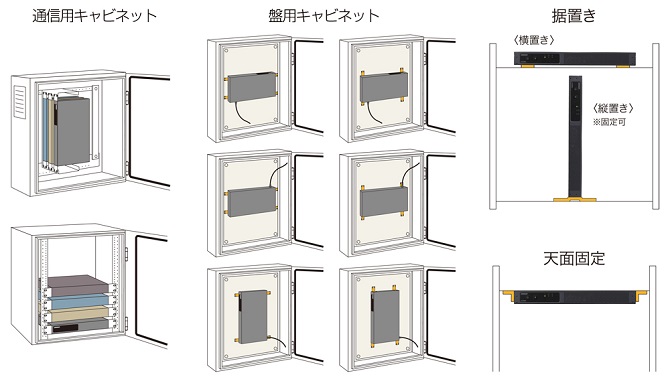 通信用キャビネット

盤用キャビネット

据置き

〈横置き〉

〈縦置き〉
※固定可

天面固定