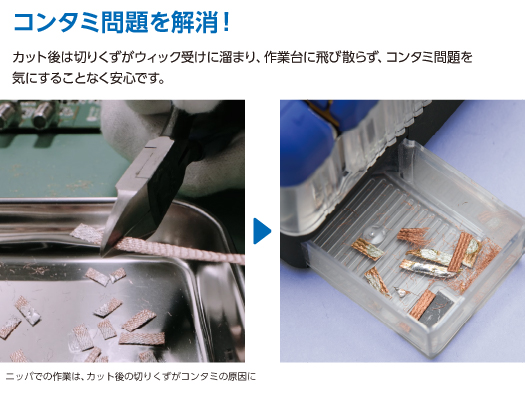 コンタミ問題を解消！

カット後は切りくずがウィック受けに溜まり、作業台に飛び散らず、コンタミ問題を気にすることなく安心です。

ニッパでの作業は、カット後の切りくずがコンタミの原因に