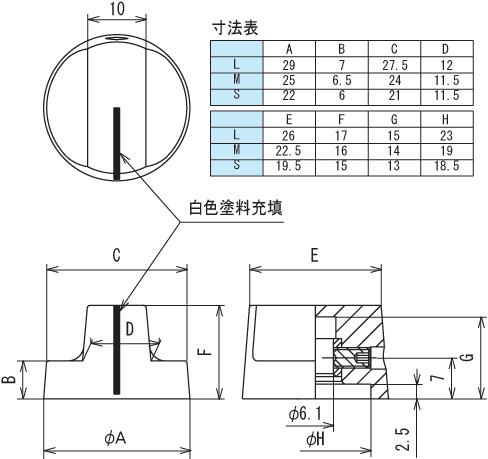 10

寸法表

| | A | B | C | D |
|---|---|---|---|---|
| L | 29 | 7 | 27.5 | 12 |
| M | 25 | 6.5 | 24 | 11.5 |
| S | 22 | 6 | 21 | 11.5 |

| | E | F | G | H |
|---|---|---|---|---|
| L | 26 | 17 | 15 | 23 |
| M | 22.5 | 16 | 14 | 19 |
| S | 19.5 | 15 | 13 | 18.5 |

白色塗料充填

C

D

B

F

$\phi$A

E

G

7

$\phi$6.1

$\phi$H

2.5