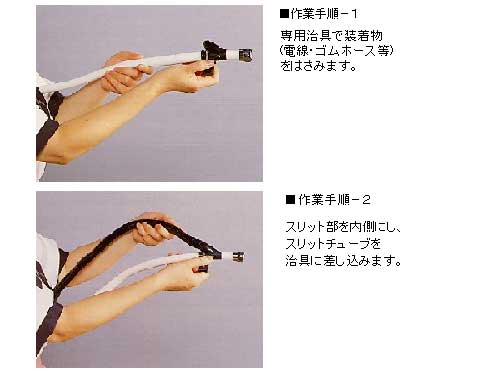 ■作業手順－1

専用治具で装着物（電線・ゴムホース等）をはさみます。

■作業手順－2

スリット部を内側にし、スリットチューブを治具に差し込みます。