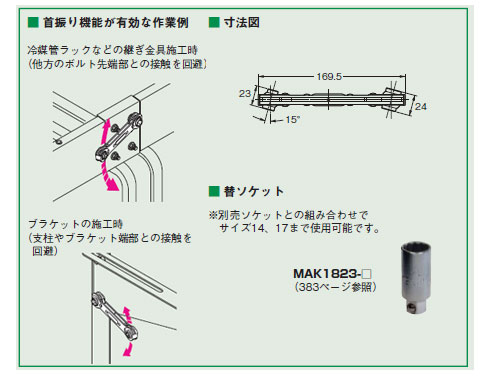 ■ 首振り機能が有効な作業例

冷媒管ラックなどの継ぎ金具施工時
（他方のボルト先端部との接触を回避）

ブラケットの施工時
（支柱やブラケット端部との接触を回避）

■ 寸法図

169.5
23
24
15°

■ 替ソケット

※別売ソケットとの組み合わせで
サイズ14、17まで使用可能です。

MAK1823-□
（383ページ参照）